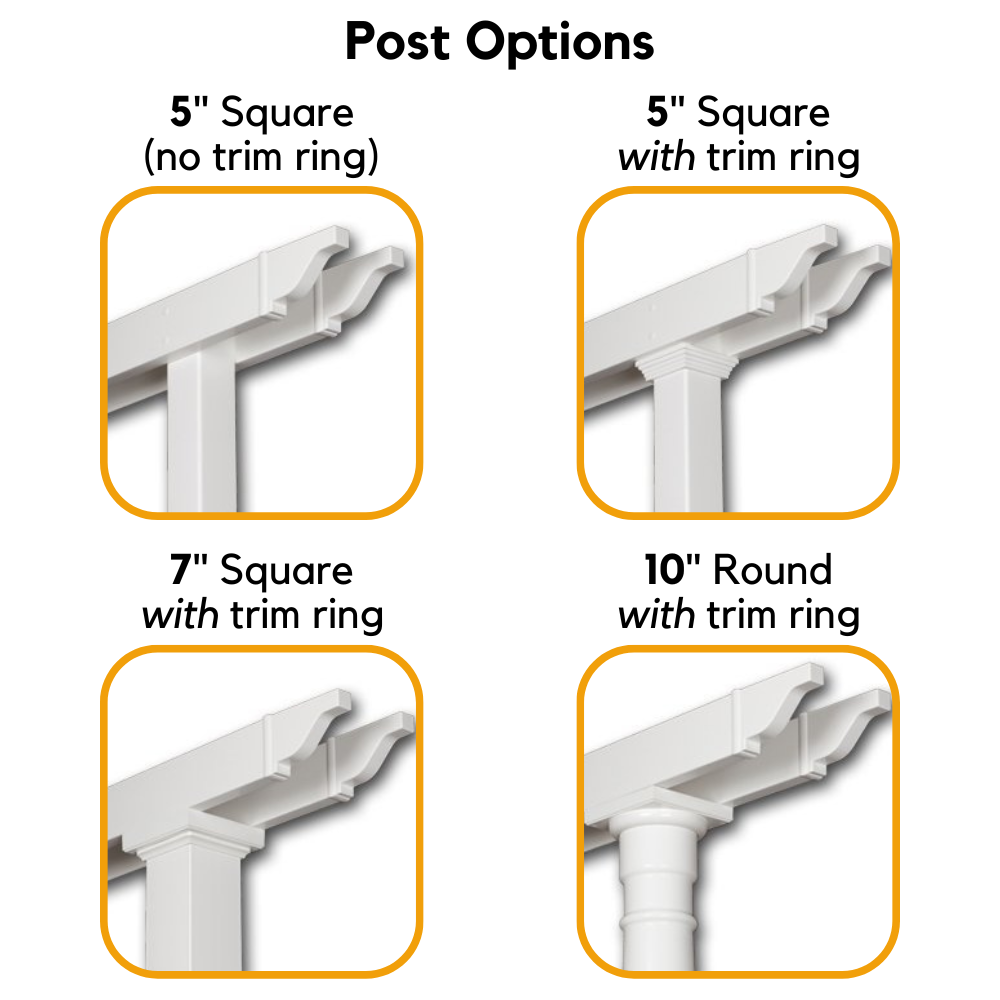 Post Options

5" Square
(no trim ring)

5" Square
with trim ring

7" Square
with trim ring

10" Round
with trim ring