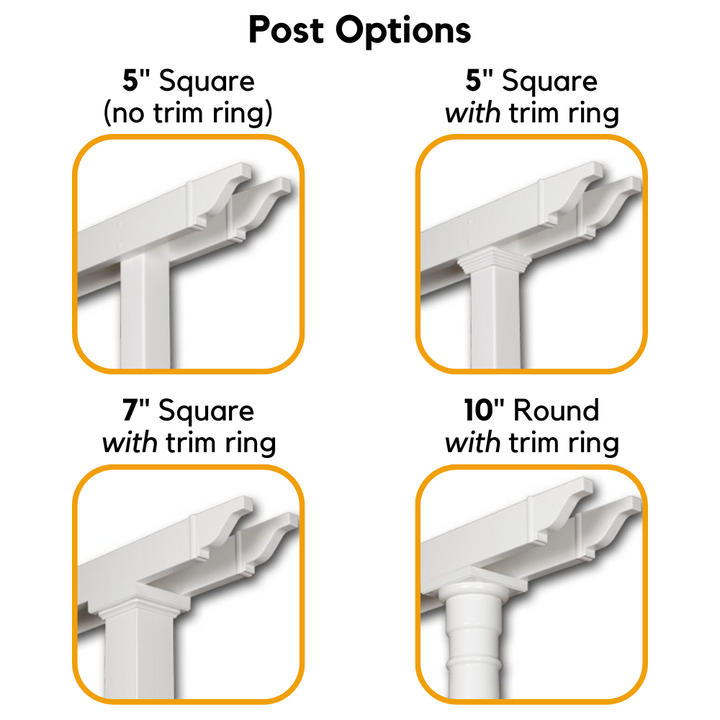 Post Options

5" Square
(no trim ring)

5" Square
with trim ring

7" Square
with trim ring

10" Round
with trim ring